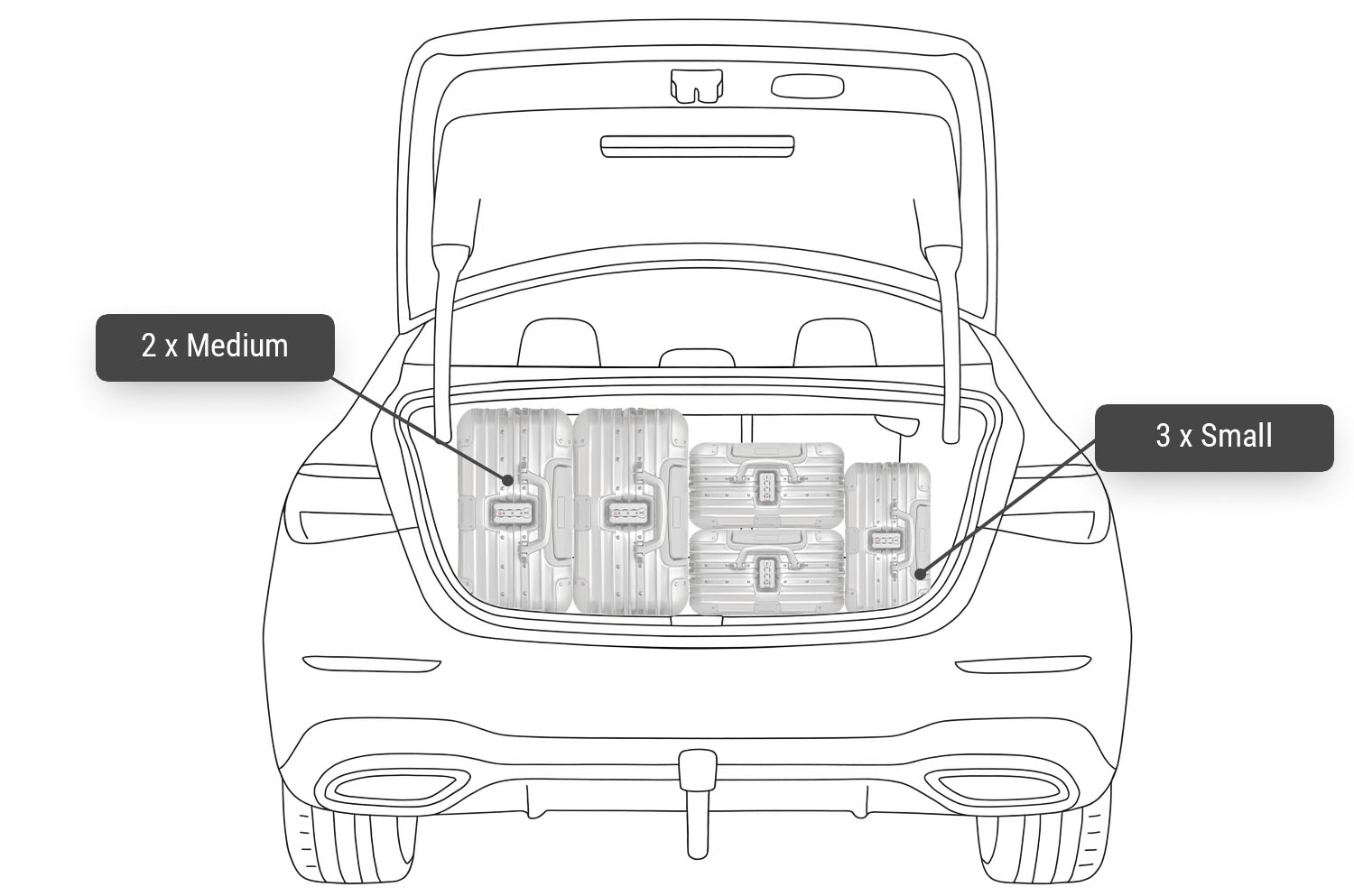 2 x Medium

3 x Small